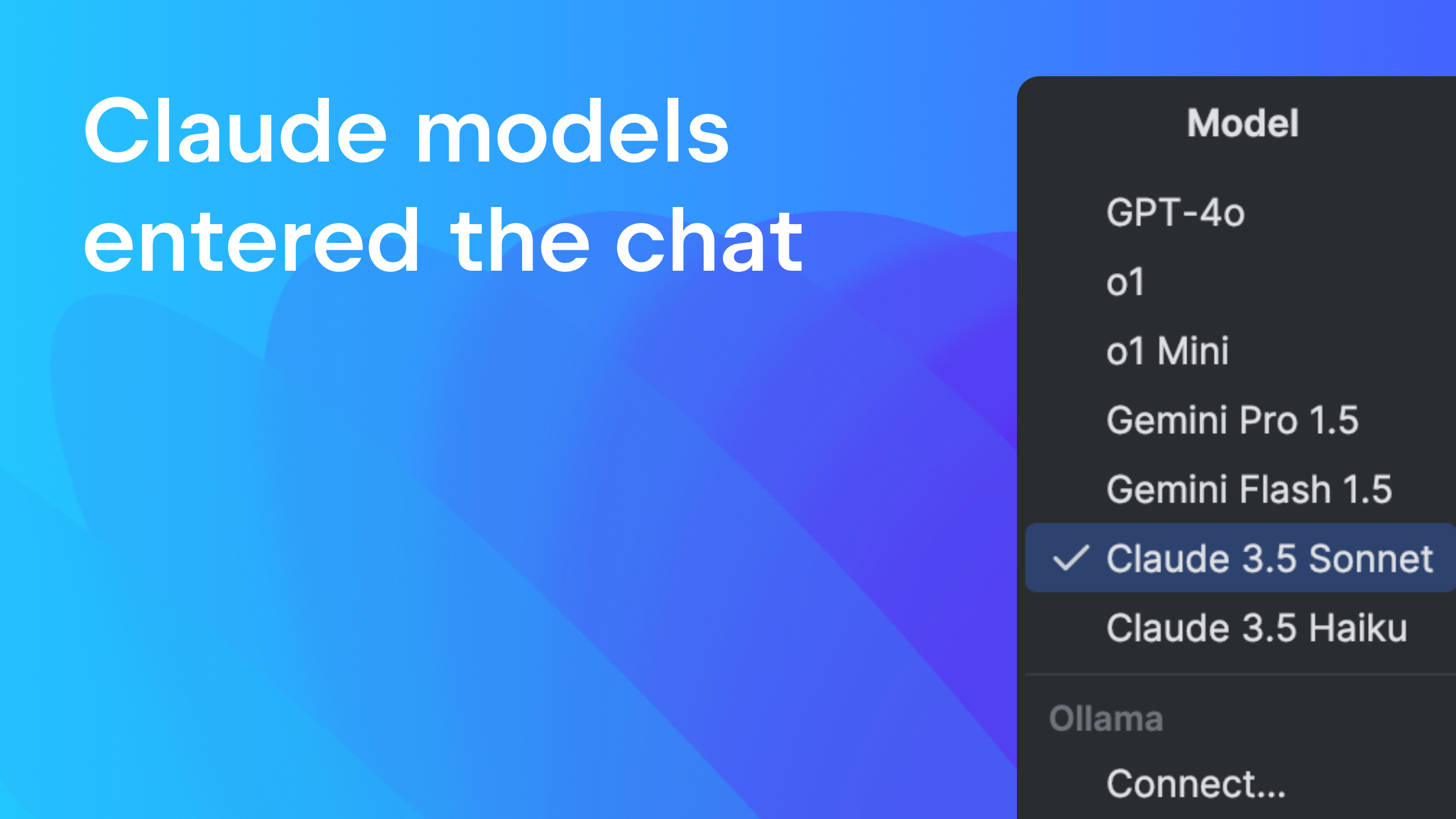 Claude models entered the chat

Model

GPT-4o
o1
o1 Mini
Gemini Pro 1.5
Gemini Flash 1.5
✓ Claude 3.5 Sonnet
Claude 3.5 Haiku

Ollama

Connect...