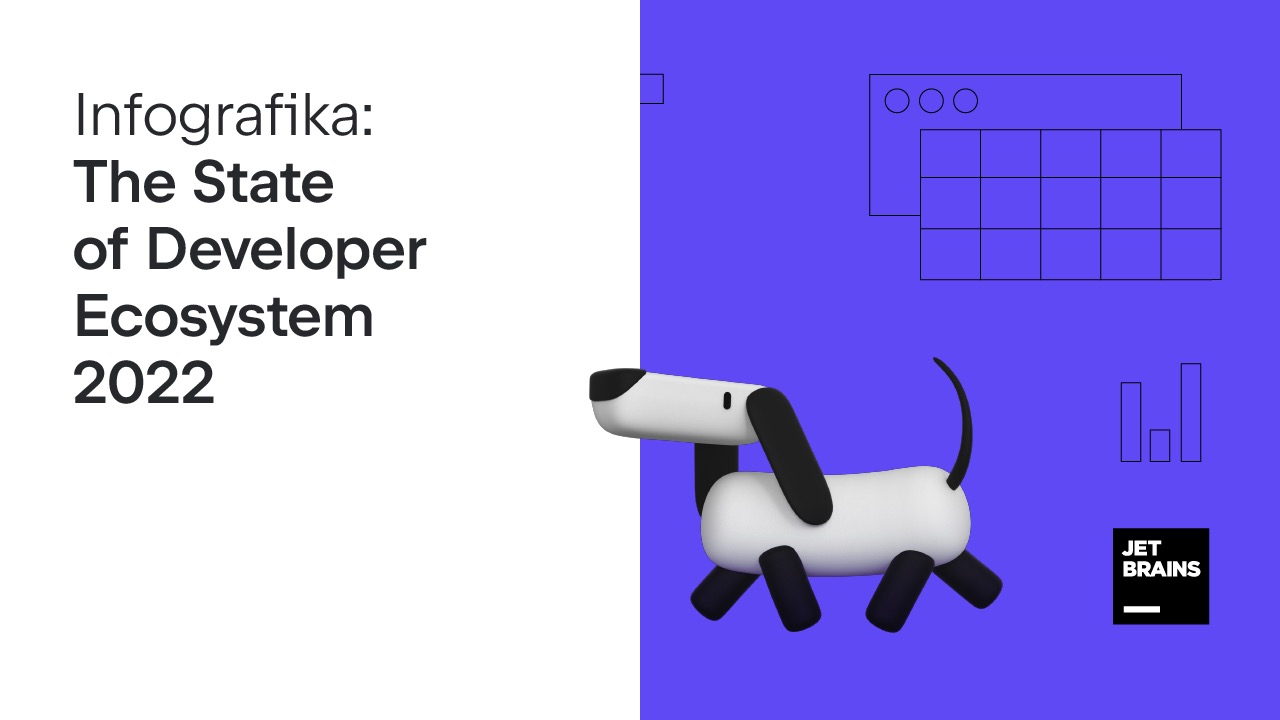 Infografika:
The State of Developer Ecosystem 2022

JET BRAINS